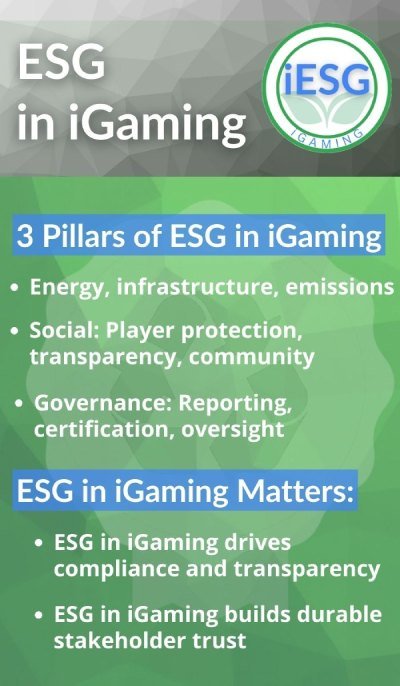 ESG in iGaming

iESG
IGAMING

3 Pillars of ESG in iGaming

• Energy, infrastructure, emissions
• Social: Player protection, transparency, community
• Governance: Reporting, certification, oversight

ESG in iGaming Matters:

• ESG in iGaming drives compliance and transparency
• ESG in iGaming builds durable stakeholder trust