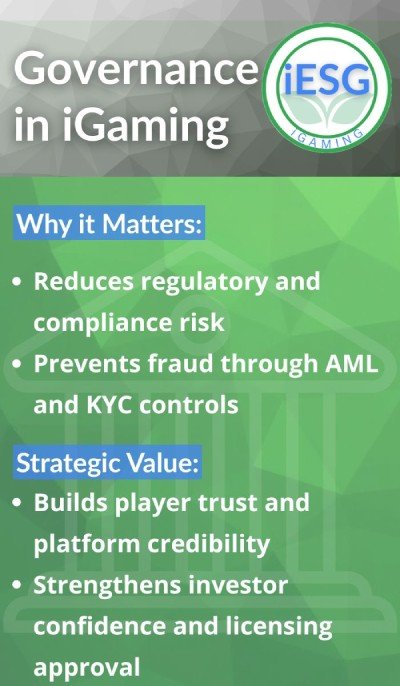 Governance in iGaming

iESG
IGAMING

Why it Matters:

• Reduces regulatory and compliance risk
• Prevents fraud through AML and KYC controls

Strategic Value:
• Builds player trust and platform credibility
• Strengthens investor confidence and licensing approval