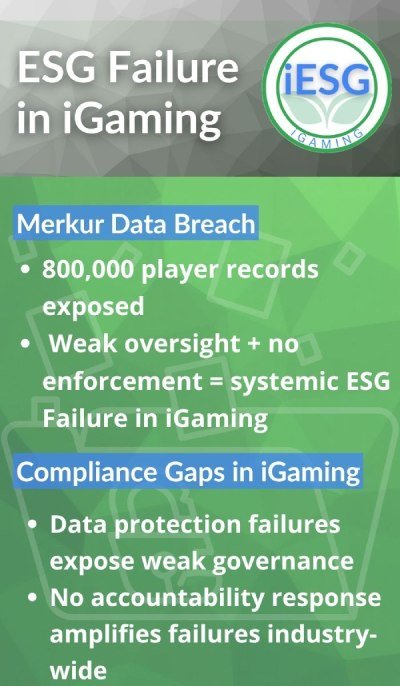 ESG Failure in iGaming

iESG
IGAMING

Merkur Data Breach

• 800,000 player records exposed
• Weak oversight + no enforcement = systemic ESG Failure in iGaming

Compliance Gaps in iGaming

• Data protection failures expose weak governance
• No accountability response amplifies failures industry-wide