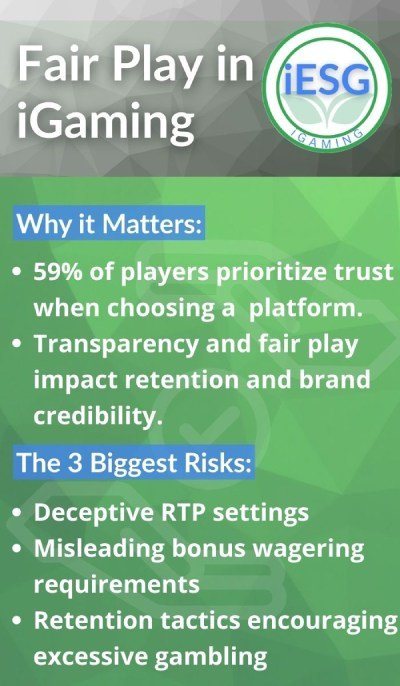 Fair Play in iGaming

iESG
IGAMING

Why it Matters:

• 59% of players prioritize trust when choosing a platform.
• Transparency and fair play impact retention and brand credibility.

The 3 Biggest Risks:

• Deceptive RTP settings
• Misleading bonus wagering requirements
• Retention tactics encouraging excessive gambling