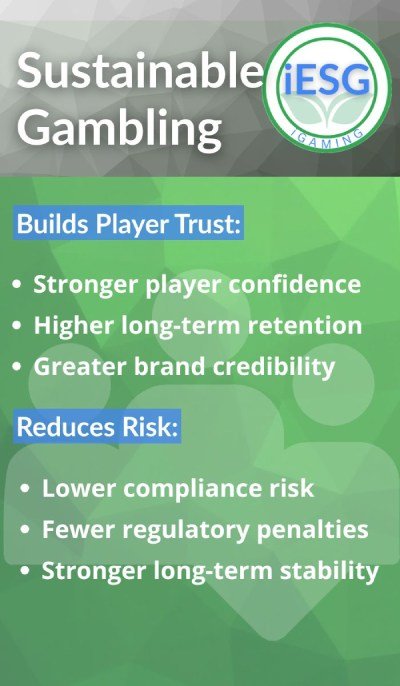 Sustainable Gambling

iESG
IGAMING

Builds Player Trust:

• Stronger player confidence
• Higher long-term retention
• Greater brand credibility

Reduces Risk:

• Lower compliance risk
• Fewer regulatory penalties
• Stronger long-term stability