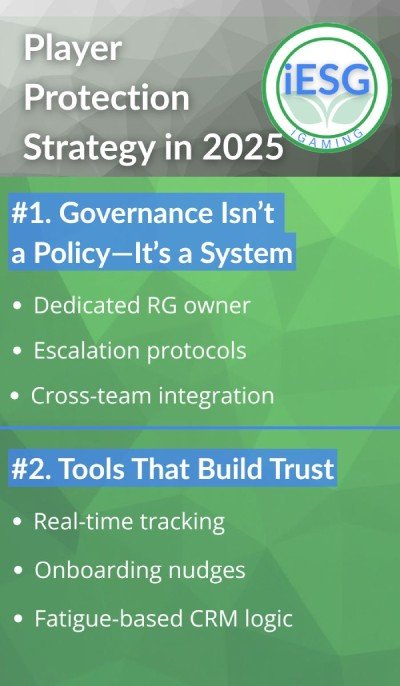 Player Protection Strategy in 2025

iESG
IGAMING

#1. Governance Isn't a Policy—It's a System

• Dedicated RG owner
• Escalation protocols
• Cross-team integration

#2. Tools That Build Trust

• Real-time tracking
• Onboarding nudges
• Fatigue-based CRM logic