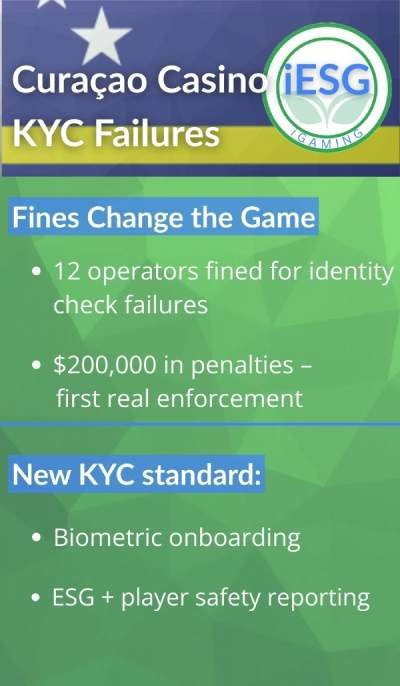 Curaçao Casino KYC Failures

iESG
IGAMING

Fines Change the Game

• 12 operators fined for identity check failures

• \$200,000 in penalties – first real enforcement

New KYC standard:

• Biometric onboarding

• ESG + player safety reporting