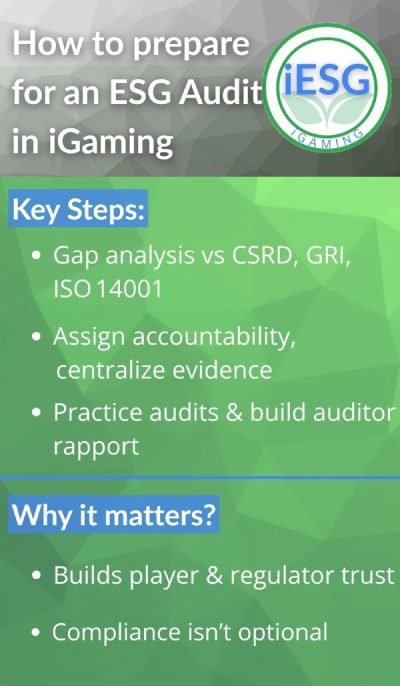 How to prepare for an ESG Audit in iGaming

iESG
IGAMING

Key Steps:

• Gap analysis vs CSRD, GRI, ISO 14001
• Assign accountability, centralize evidence
• Practice audits & build auditor rapport

Why it matters?

• Builds player & regulator trust
• Compliance isn't optional