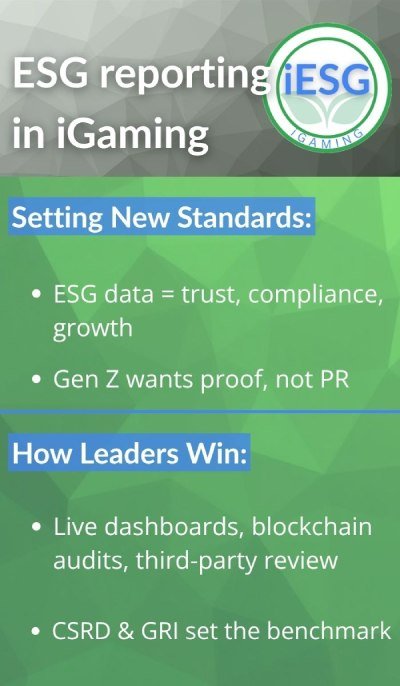 ESG reporting in iGaming

iESG
IGAMING

Setting New Standards:

• ESG data = trust, compliance, growth
• Gen Z wants proof, not PR

How Leaders Win:

• Live dashboards, blockchain audits, third-party review
• CSRD & GRI set the benchmark