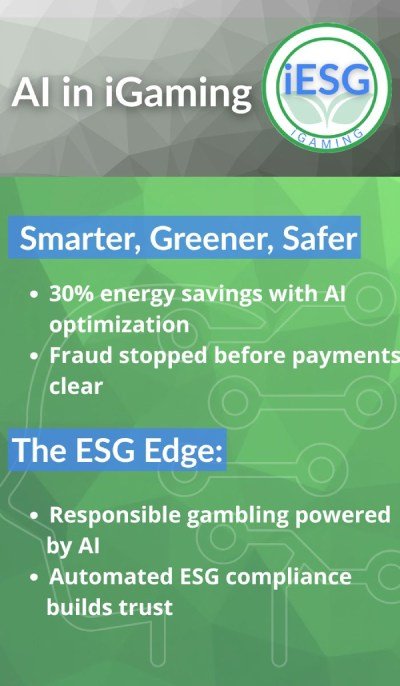 AI in iGaming

iESG
IGAMING

Smarter, Greener, Safer

• 30% energy savings with AI optimization
• Fraud stopped before payments clear

The ESG Edge:

• Responsible gambling powered by AI
• Automated ESG compliance builds trust