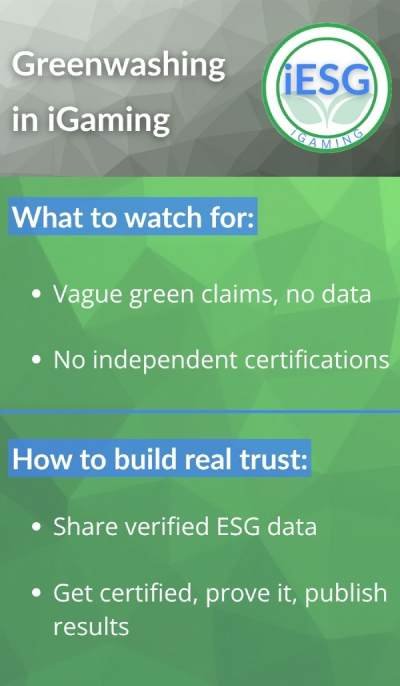 Greenwashing in iGaming

iESG
IGAMING

What to watch for:

• Vague green claims, no data

• No independent certifications

How to build real trust:

• Share verified ESG data

• Get certified, prove it, publish results