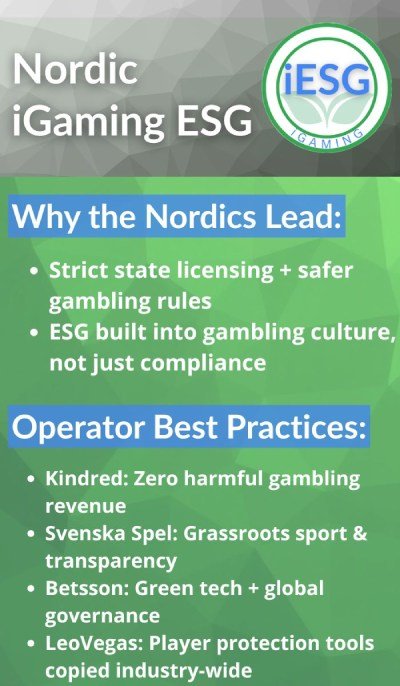 Nordic iGaming ESG

iESG
IGAMING

Why the Nordics Lead:

• Strict state licensing + safer gambling rules
• ESG built into gambling culture, not just compliance

Operator Best Practices:

• Kindred: Zero harmful gambling revenue
• Svenska Spel: Grassroots sport & transparency
• Betsson: Green tech + global governance
• LeoVegas: Player protection tools copied industry-wide