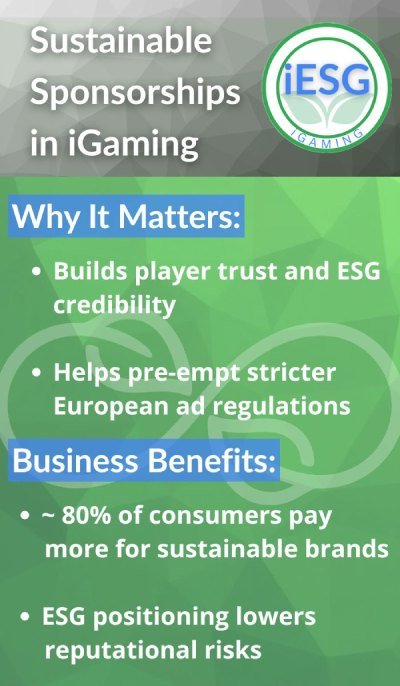 Sustainable Sponsorships in iGaming

iESG
IGAMING

Why It Matters:

• Builds player trust and ESG credibility

• Helps pre-empt stricter European ad regulations

Business Benefits:

• ~ 80% of consumers pay more for sustainable brands

• ESG positioning lowers reputational risks