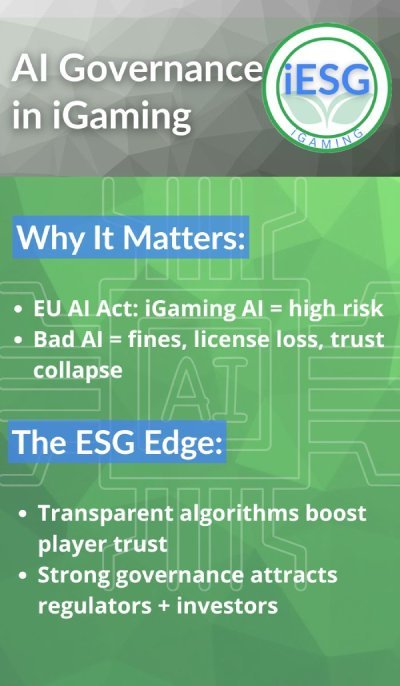 AI Governance in iGaming

iESG
IGAMING

Why It Matters:

• EU AI Act: iGaming AI = high risk
• Bad AI = fines, license loss, trust collapse

AI

The ESG Edge:

• Transparent algorithms boost player trust
• Strong governance attracts regulators + investors