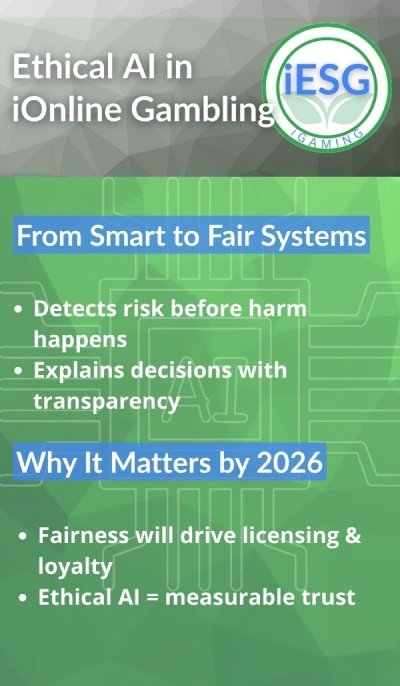 Ethical AI in iOnline Gambling

iESG
IGAMING

From Smart to Fair Systems

• Detects risk before harm happens
• Explains decisions with transparency

AI

Why It Matters by 2026

• Fairness will drive licensing & loyalty
• Ethical AI = measurable trust