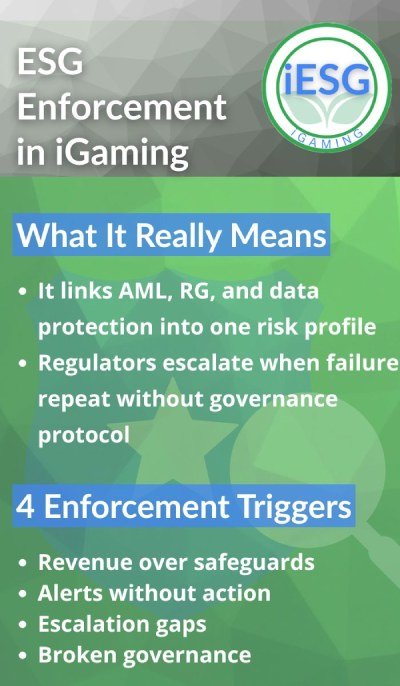 ESG Enforcement in iGaming

iESG
IGAMING

What It Really Means

• It links AML, RG, and data protection into one risk profile
• Regulators escalate when failure repeat without governance protocol

4 Enforcement Triggers

• Revenue over safeguards
• Alerts without action
• Escalation gaps
• Broken governance