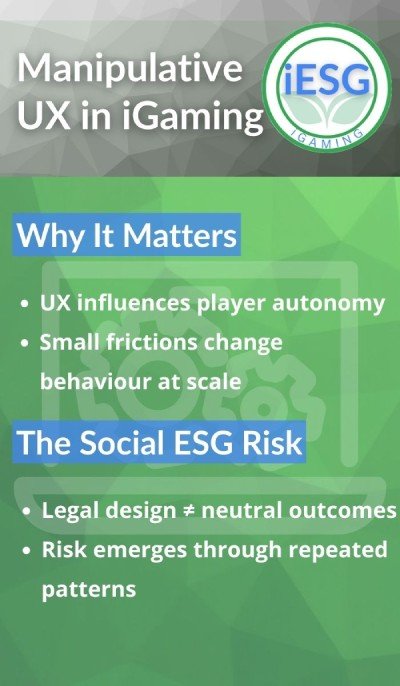 Manipulative UX in iGaming

iESG
IGAMING

Why It Matters

• UX influences player autonomy
• Small frictions change behaviour at scale

The Social ESG Risk

• Legal design ≠ neutral outcomes
• Risk emerges through repeated patterns