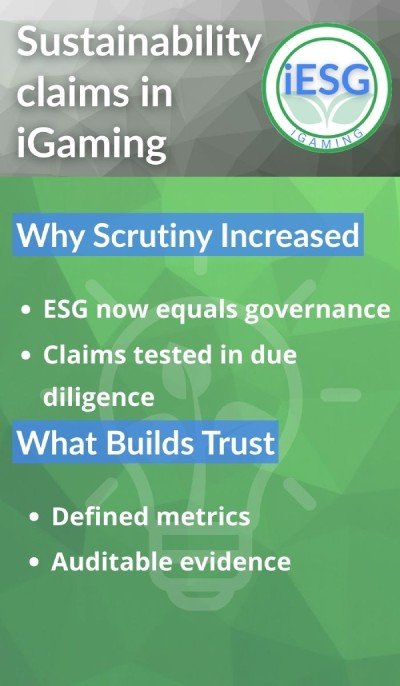 Sustainability claims in iGaming

iESG
IGAMING

Why Scrutiny Increased

• ESG now equals governance
• Claims tested in due diligence

What Builds Trust

• Defined metrics
• Auditable evidence