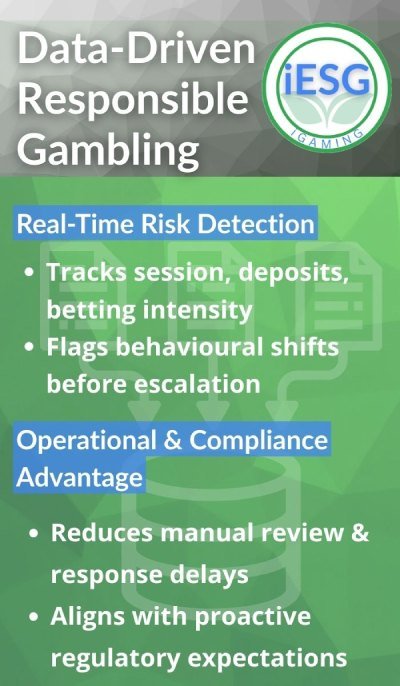 Data-Driven Responsible Gambling

iESG
IGAMING

Real-Time Risk Detection

• Tracks session, deposits, betting intensity
• Flags behavioural shifts before escalation

Operational & Compliance Advantage

• Reduces manual review & response delays
• Aligns with proactive regulatory expectations