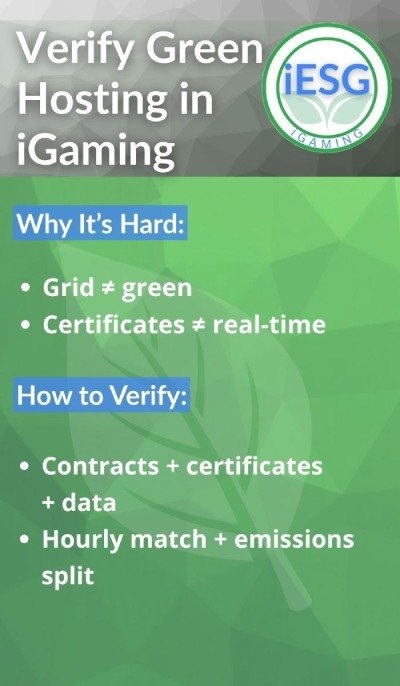 Verify Green Hosting in iGaming

iESG
IGAMING

Why It's Hard:

• Grid ≠ green
• Certificates ≠ real-time

How to Verify:

• Contracts + certificates + data
• Hourly match + emissions split