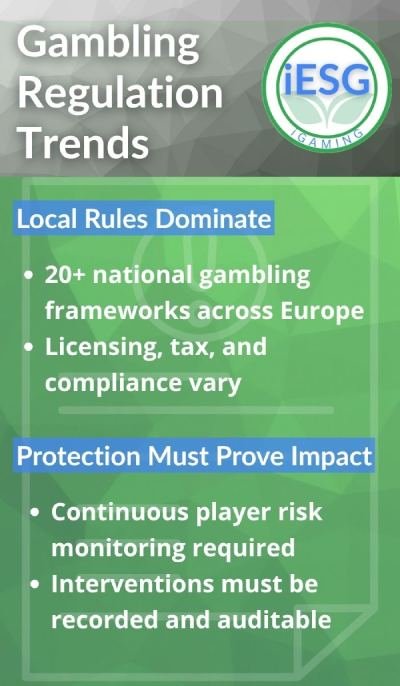 Gambling Regulation Trends

iESG
IGAMING

Local Rules Dominate

• 20+ national gambling frameworks across Europe
• Licensing, tax, and compliance vary

Protection Must Prove Impact

• Continuous player risk monitoring required
• Interventions must be recorded and auditable